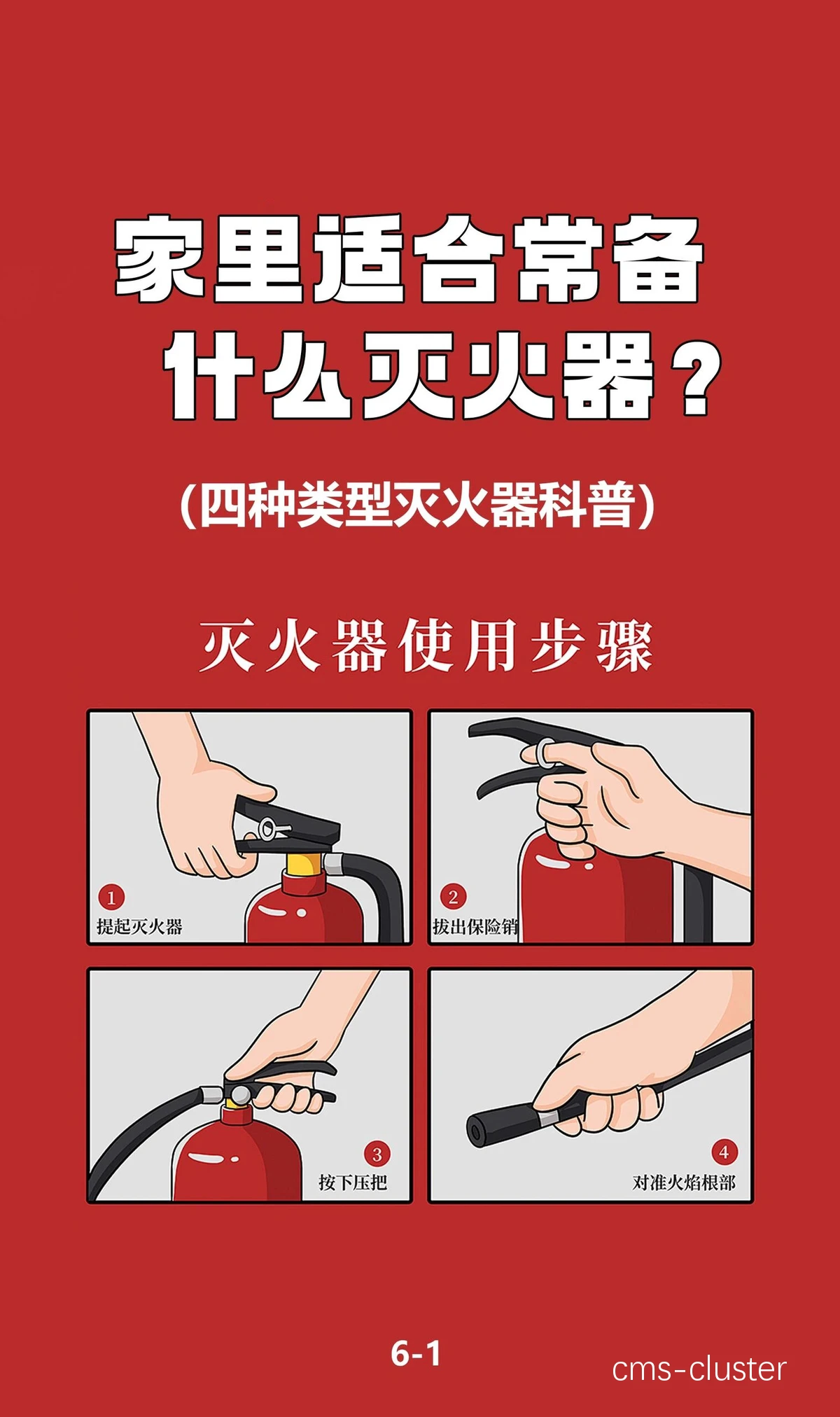 家里适合常备
什么灭火器？

（四种类型灭火器科普）

灭火器使用步骤

1
提起灭火器

2
拔出保险销

3
按下压把

4
对准火焰根部

6-1

cms-cluster