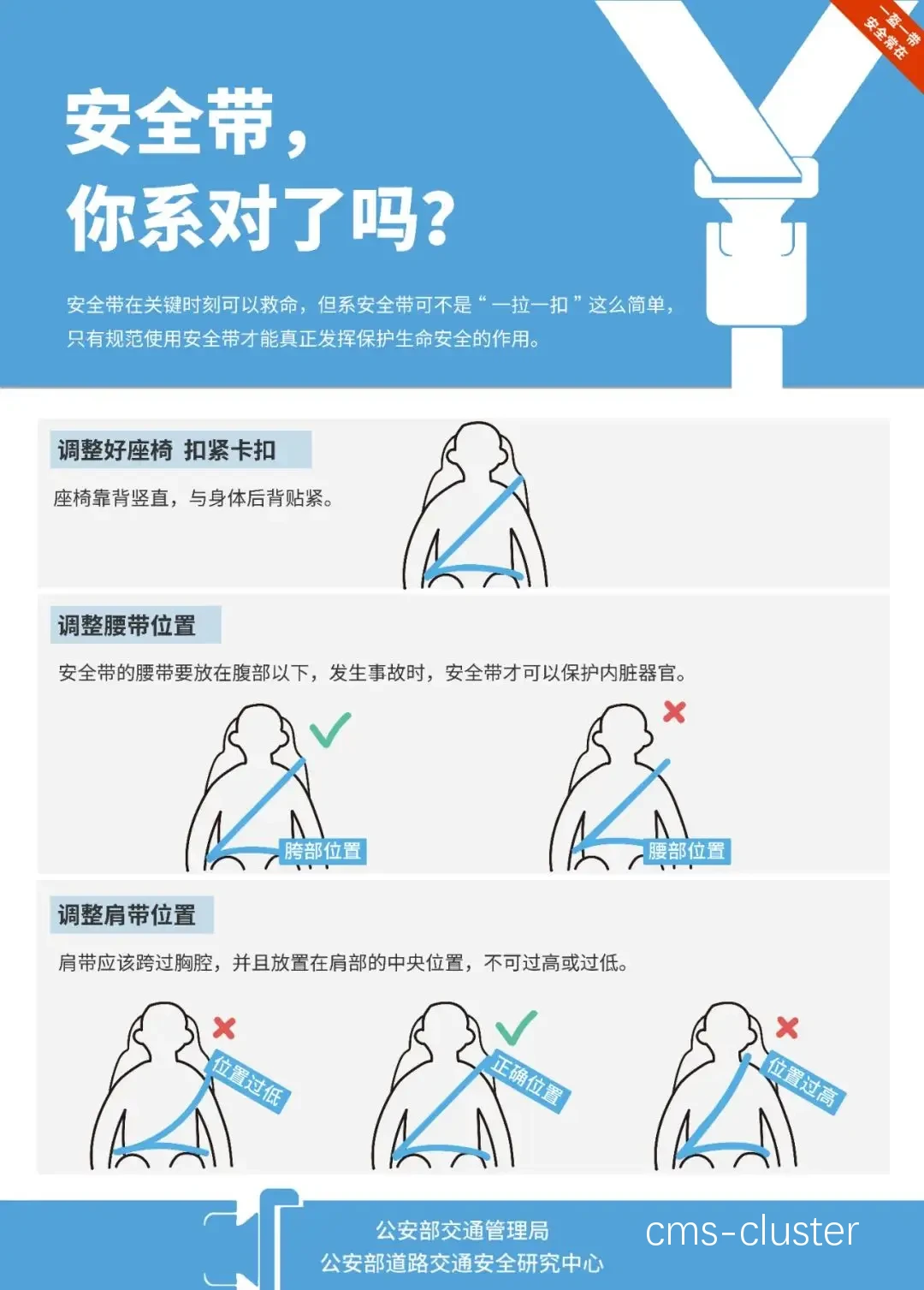 一盔一带
安全常在

安全带，
你系对了吗？

安全带在关键时刻可以救命，但系安全带可不是“一拉一扣”这么简单，只有规范使用安全带才能真正发挥保护生命安全的作用。

调整好座椅 扣紧卡扣

座椅靠背竖直，与身体后背贴紧。

调整腰带位置

安全带的腰带要放在腹部以下，发生事故时，安全带才可以保护内脏器官。

胯部位置

腰部位置

调整肩带位置

肩带应该跨过胸腔，并且放置在肩部的中央位置，不可过高或过低。

位置过低

正确位置

位置过高

公安部交通管理局
公安部道路交通安全研究中心

cms-cluster